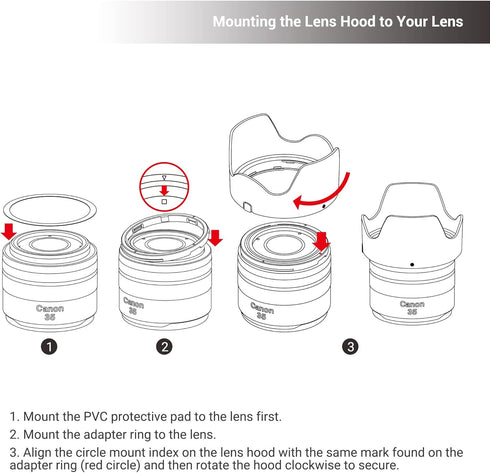 Mounting the Lens Hood to Your Lens

Canon 35

Canon 35

Canon 35

Canon 35

1

2

3

1. Mount the PVC protective pad to the lens first.

2. Mount the adapter ring to the lens.

3. Align the circle mount index on the lens hood with the same mark found on the adapter ring (red circle) and then rotate the hood clockwise to secure.