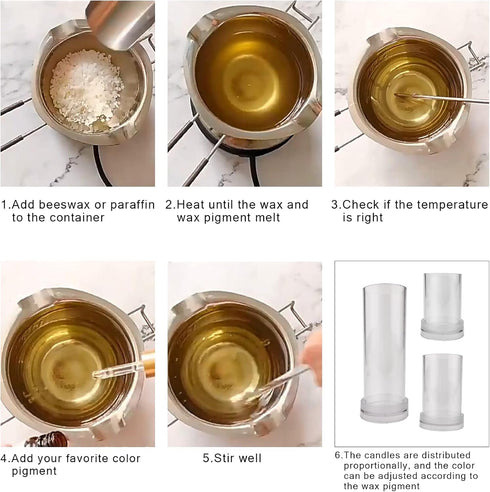 1.Add beeswax or paraffin to the container

2.Heat until the wax and wax pigment melt

3.Check if the temperature is right

4.Add your favorite color pigment

5.Stir well

6.The candles are distributed proportionally, and the color can be adjusted according to the wax pigment