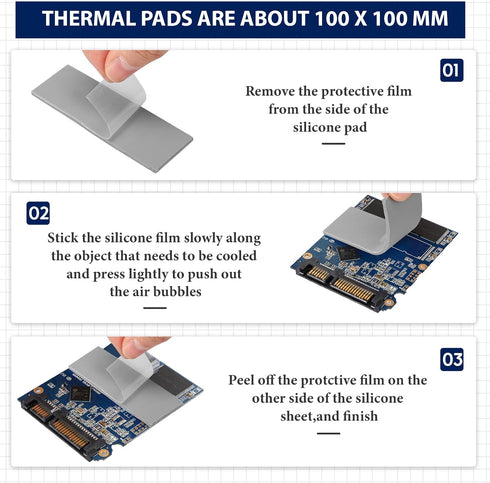 THERMAL PADS ARE ABOUT 100 X 100 MM

01

Remove the protective film from the side of the silicone pad

02

Stick the silicone film slowly along the object that needs to be cooled and press lightly to push out the air bubbles

03

Peel off the protctive film on the other side of the silicone sheet,and finish