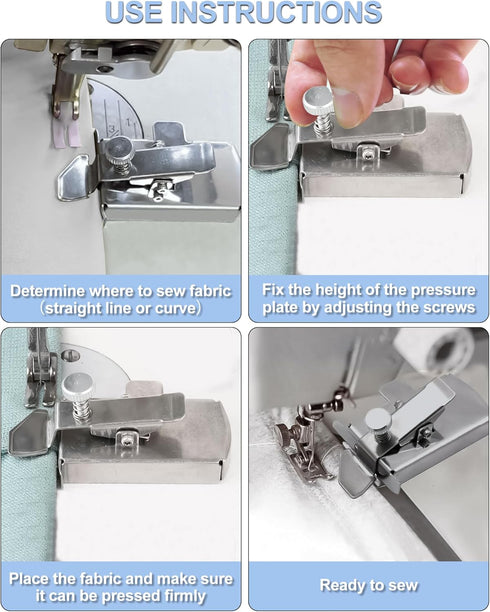 USE INSTRUCTIONS

Determine where to sew fabric (straight line or curve)

Fix the height of the pressure plate by adjusting the screws

Place the fabric and make sure it can be pressed firmly

Ready to sew