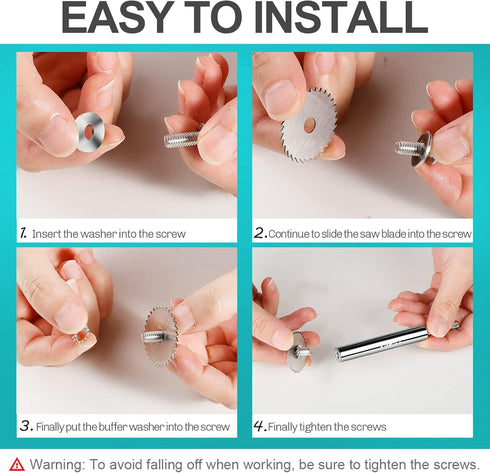 EASY TO INSTALL

1. Insert the washer into the screw

2. Continue to slide the saw blade into the screw

3. Finally put the buffer washer into the screw

4. Finally tighten the screws

Warning: To avoid falling off when working, be sure to tighten the screws.