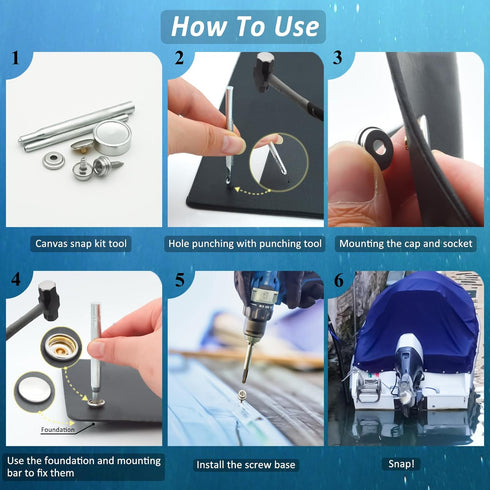 How To Use

1

Canvas snap kit tool

2

Hole punching with punching tool

3

Mounting the cap and socket

4

Foundation

Use the foundation and mounting bar to fix them

5

Install the screw base

6

Snap!