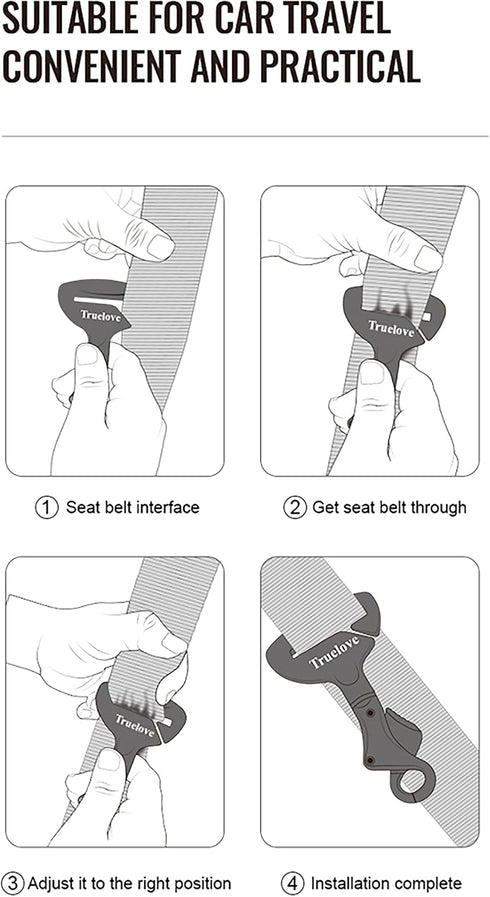 SUITABLE FOR CAR TRAVEL
CONVENIENT AND PRACTICAL

Truelove

① Seat belt interface

Truelove

② Get seat belt through

Truelove

③ Adjust it to the right position

Truelove

④ Installation complete