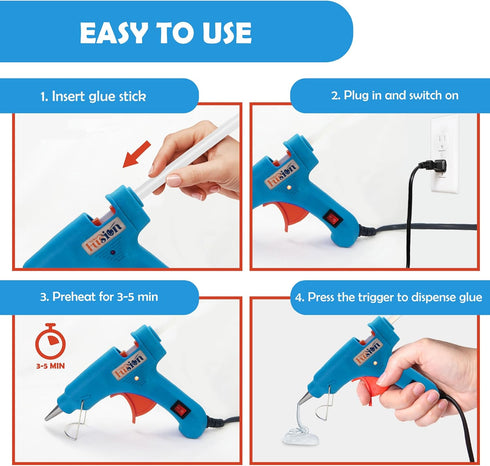 EASY TO USE

1. Insert glue stick

fusion

2. Plug in and switch on

fusion

3. Preheat for 3-5 min

3-5 MIN

fusion

4. Press the trigger to dispense glue

fusion