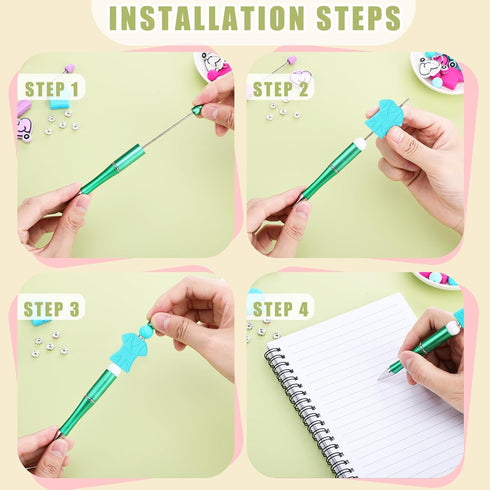 INSTALLATION STEPS

STEP 1

STEP 2

STEP 3

STEP 4