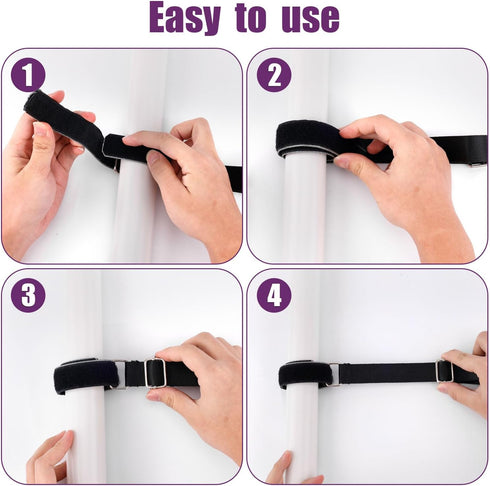 Easy to use

1

2

3

4