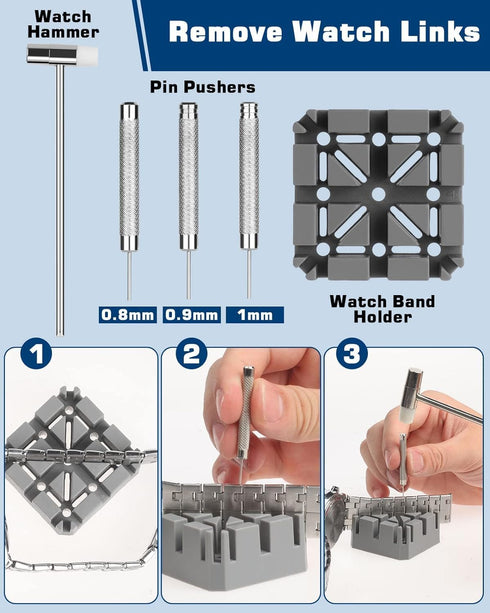 Watch Hammer

Remove Watch Links

Pin Pushers

0.8mm 0.9mm 1mm

Watch Band Holder

1

2

3