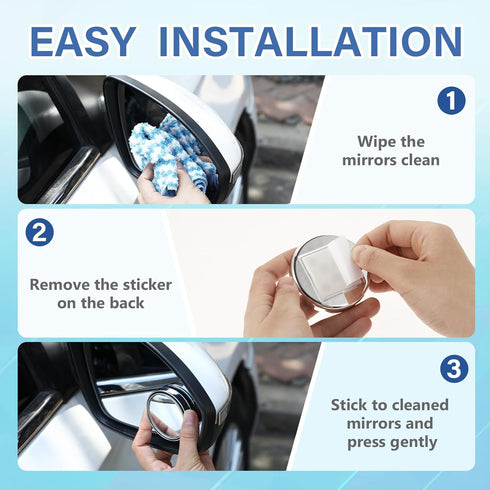 EASY INSTALLATION

1

Wipe the mirrors clean

2

Remove the sticker on the back

3

Stick to cleaned mirrors and press gently