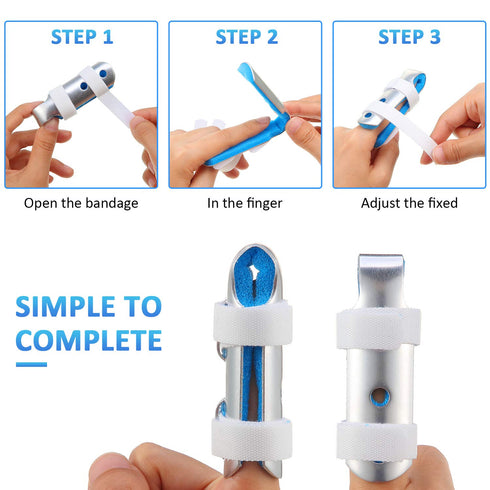 STEP 1

Open the bandage

STEP 2

In the finger

STEP 3

Adjust the fixed

SIMPLE TO COMPLETE