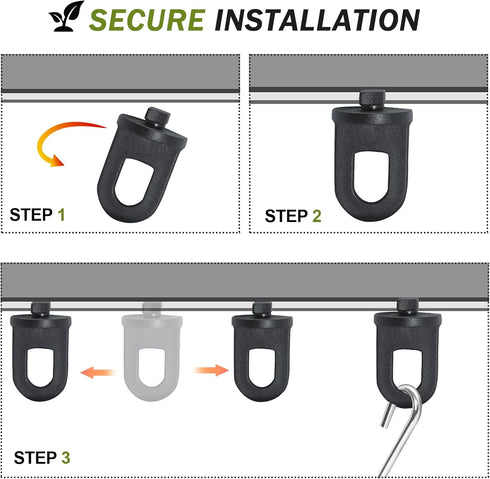 SECURE INSTALLATION

STEP 1

STEP 2

STEP 3