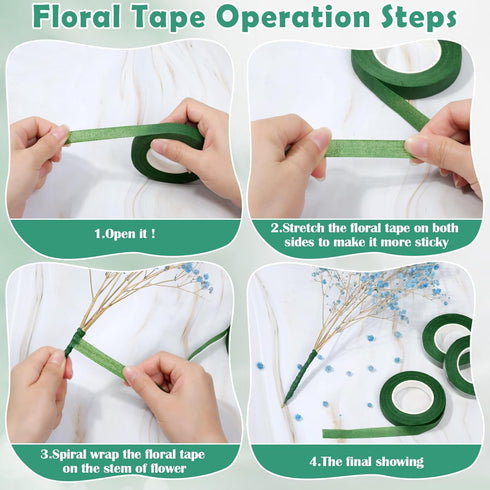 Floral Tape Operation Steps

1.Open it !

2.Stretch the floral tape on both sides to make it more sticky

3.Spiral wrap the floral tape on the stem of flower

4.The final showing