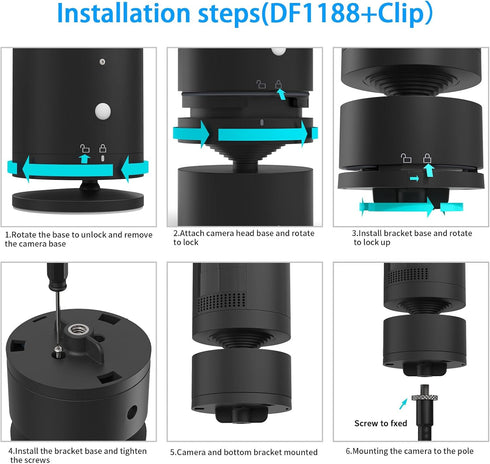 Installation steps(DF1188+Clip)

1.Rotate the base to unlock and remove the camera base

2.Attach camera head base and rotate to lock

3.Install bracket base and rotate to lock up

4.Install the bracket base and tighten the screws

5.Camera and bottom bracket mounted

Screw to fxed

6.Mounting the camera to the pole