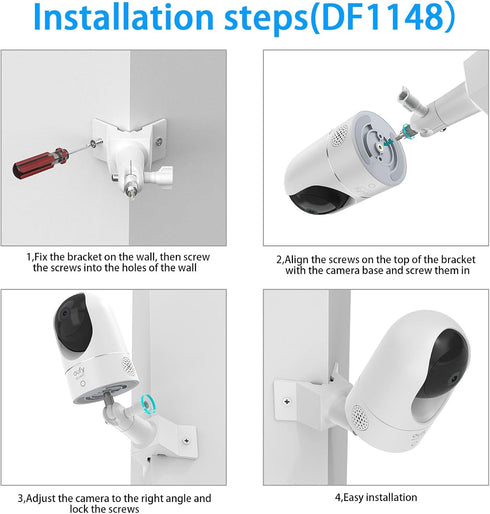 Installation steps(DF1148)

1,Fix the bracket on the wall, then screw the screws into the holes of the wall

2,Align the screws on the top of the bracket with the camera base and screw them in

eufy

3,Adjust the camera to the right angle and lock the screws

4,Easy installation