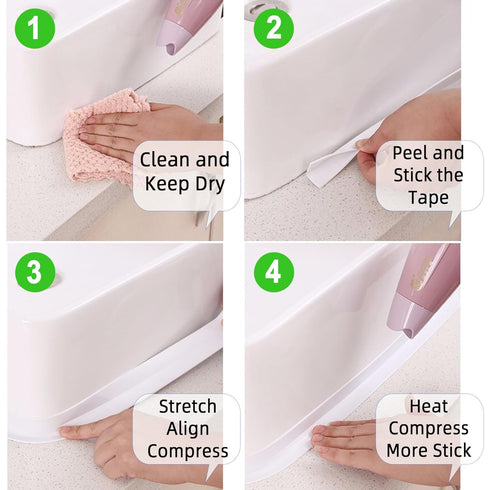 1

Clean and Keep Dry

2

Peel and Stick the Tape

3

Stretch
Align
Compress

4

Heat
Compress
More Stick