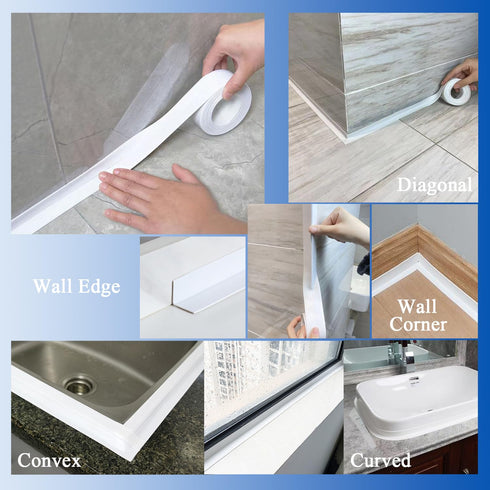 Diagonal

Wall Edge

Wall Corner

Convex

Curved