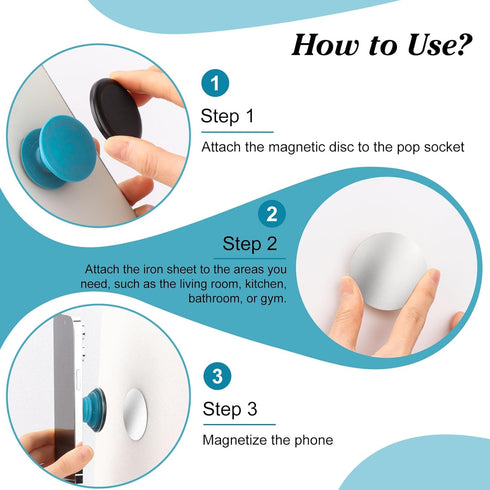 How to Use?

1

Step 1

Attach the magnetic disc to the pop socket

2

Step 2

Attach the iron sheet to the areas you need, such as the living room, kitchen, bathroom, or gym.

3

Step 3

Magnetize the phone