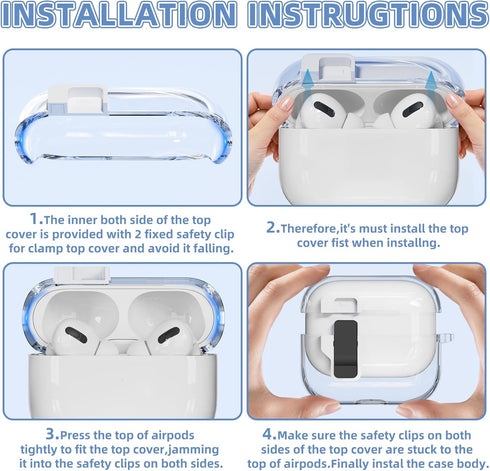 INSTALLATION INSTRUGTIONS

1.The inner both side of the top cover is provided with 2 fixed safety clip for clamp top cover and avoid it falling.

2.Therefore,it's must install the top cover fist when installng.

3.Press the top of airpods tightly to fit the top cover,jamming it into the safety clips on both sides.

4.Make sure the safety clips on both sides of the top cover are stuck to the top of airpods.Finally instal the case body.