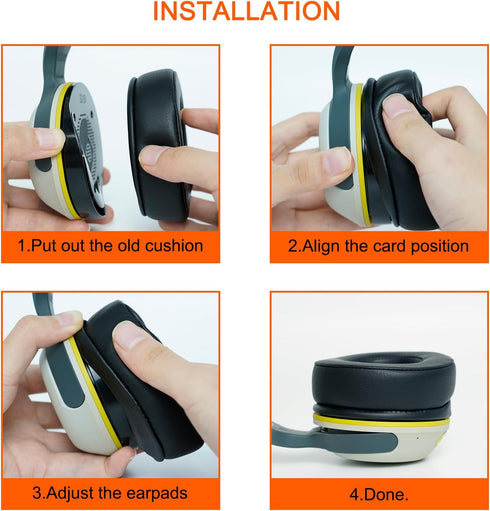 INSTALLATION

1.Put out the old cushion

2.Align the card position

3.Adjust the earpads

4.Done.