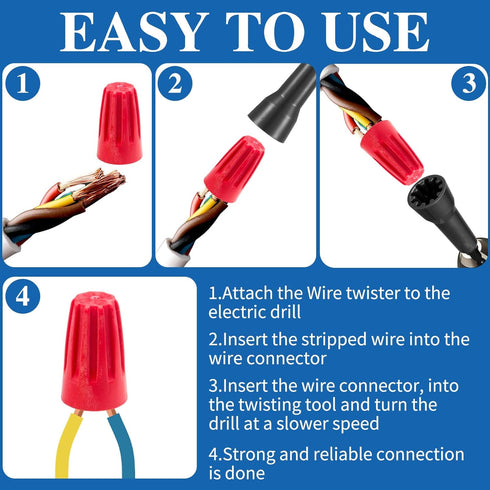 EASY TO USE

1

2

3

4

1.Attach the Wire twister to the electric drill

2.Insert the stripped wire into the wire connector

3.Insert the wire connector, into the twisting tool and turn the drill at a slower speed

4.Strong and reliable connection is done