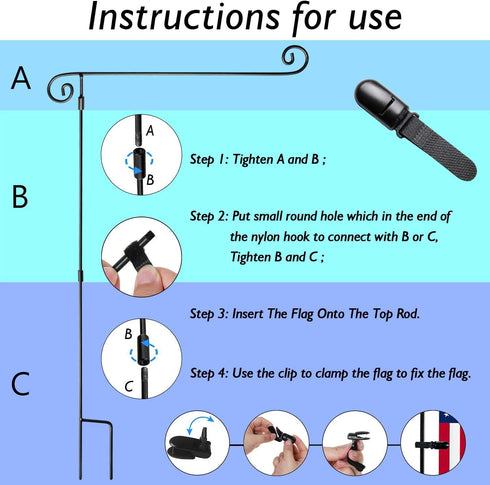 Instructions for use

A

B

C

A

B

Step 1: Tighten A and B ;

Step 2: Put small round hole which in the end of the nylon hook to connect with B or C, Tighten B and C ;

Step 3: Insert The Flag Onto The Top Rod.

B

C

Step 4: Use the clip to clamp the flag to fix the flag.