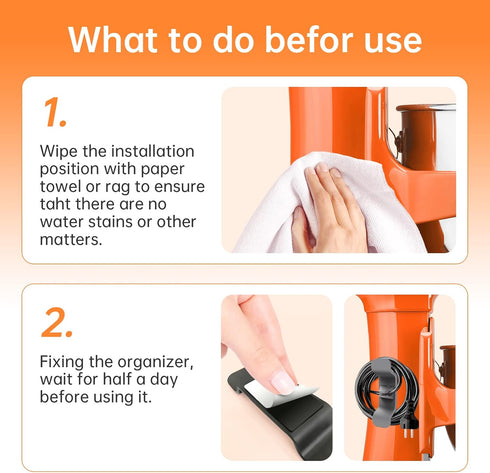 What to do befor use

1.

Wipe the installation position with paper towel or rag to ensure taht there are no water stains or other matters.

2.

Fixing the organizer, wait for half a day before using it.