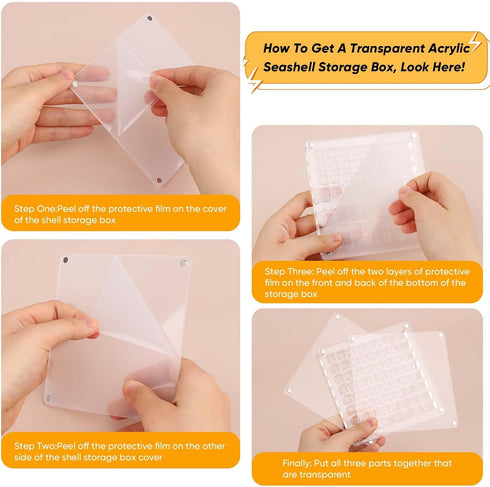 How To Get A Transparent Acrylic Seashell Storage Box, Look Here!

Step One:Peel off the protective film on the cover of the shell storage box

Step Two:Peel off the protective film on the other side of the shell storage box cover

Step Three: Peel off the two layers of protective film on the front and back of the bottom of the storage box

Finally: Put all three parts together that are transparent