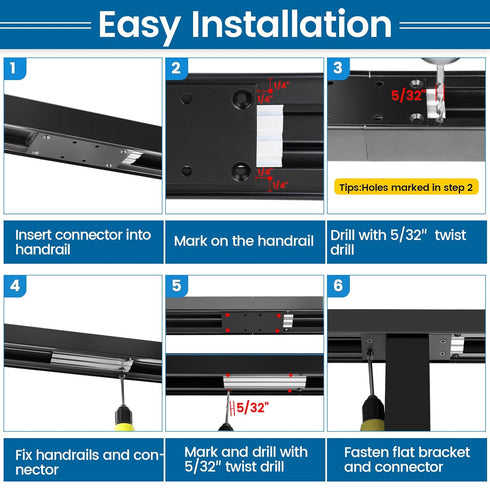 Easy Installation

1

Insert connector into handrail

2

1/4"

1/4"

1/4"

1/4"

Mark on the handrail

3

5/32"

Tips:Holes marked in step 2

Drill with 5/32" twist drill

4

Fix handrails and connector

5

5/32"

Mark and drill with 5/32" twist drill

6

Fasten flat bracket and connector