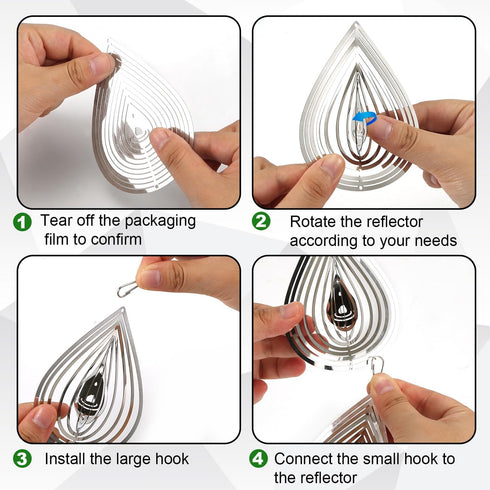 1 Tear off the packaging film to confirm

2 Rotate the reflector according to your needs

3 Install the large hook

4 Connect the small hook to the reflector