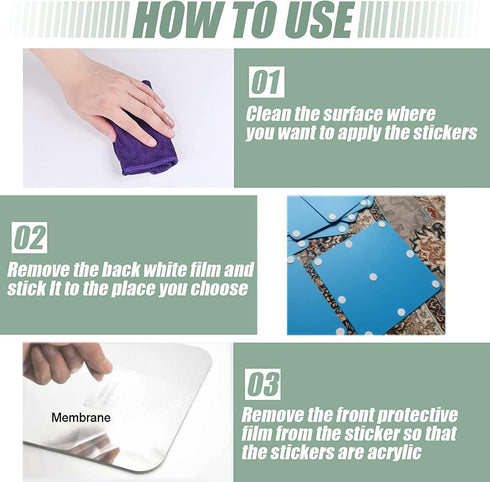 HOW TO USE

01
Clean the surface where you want to apply the stickers

02
Remove the back white film and stick It to the place you choose

Membrane

03
Remove the front protective film from the sticker so that the stickers are acrylic