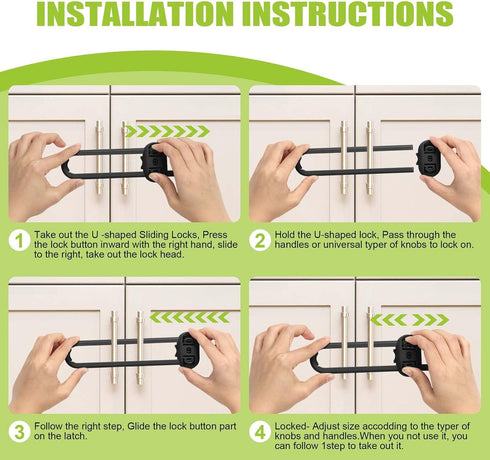 INSTALLATION INSTRUCTIONS

1 Take out the U -shaped Sliding Locks, Press the lock button inward with the right hand, slide to the right, take out the lock head.

2 Hold the U-shaped lock, Pass through the handles or universal typer of knobs to lock on.

3 Follow the right step, Glide the lock button part on the latch.

4 Locked- Adjust size accodding to the typer of knobs and handles.When you not use it, you can follow 1step to take out it.