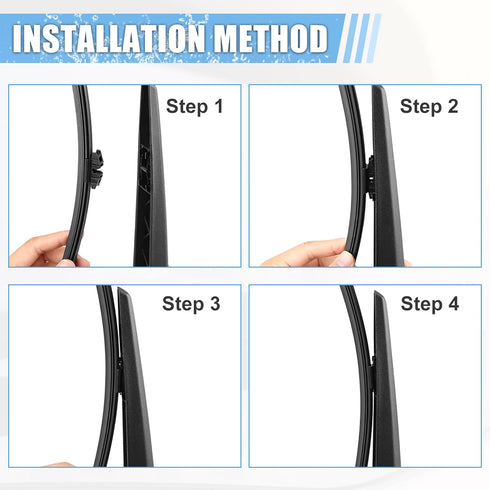 INSTALLATION METHOD

Step 1

Step 2

Step 3

Step 4