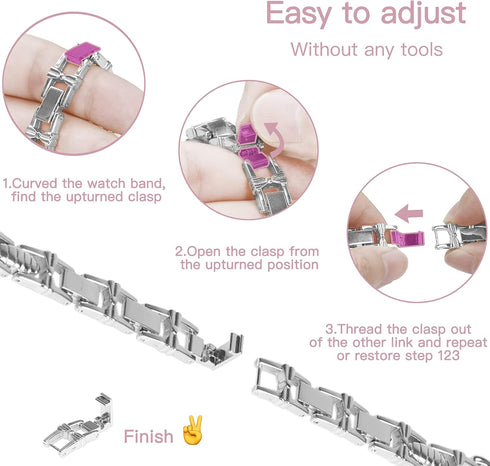 Easy to adjust

Without any tools

1.Curved the watch band, find the upturned clasp

2.Open the clasp from the upturned position

3.Thread the clasp out of the other link and repeat or restore step 123

Finish ✌