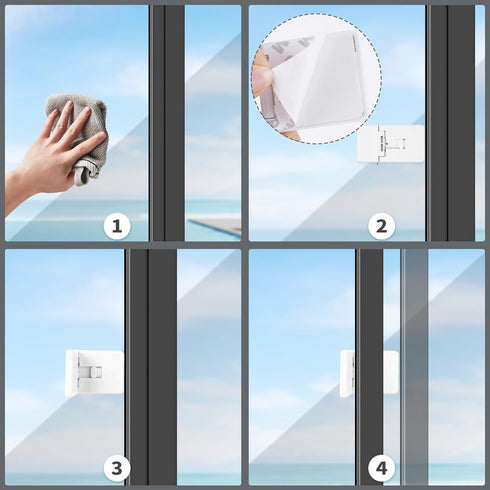 1

2

3

4