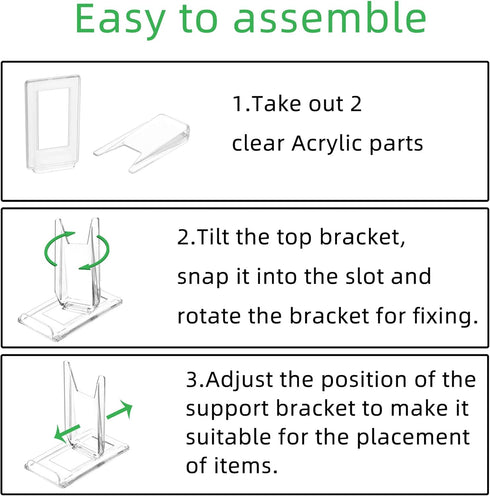 Easy to assemble

1.Take out 2 clear Acrylic parts

2.Tilt the top bracket, snap it into the slot and rotate the bracket for fixing.

3.Adjust the position of the support bracket to make it suitable for the placement of items.