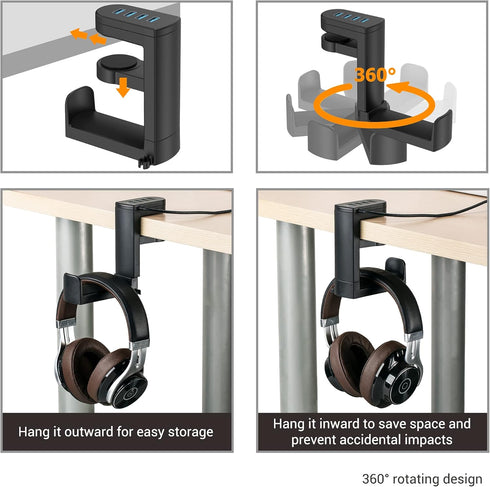 360°

Hang it outward for easy storage

Hang it inward to save space and prevent accidental impacts

360° rotating design