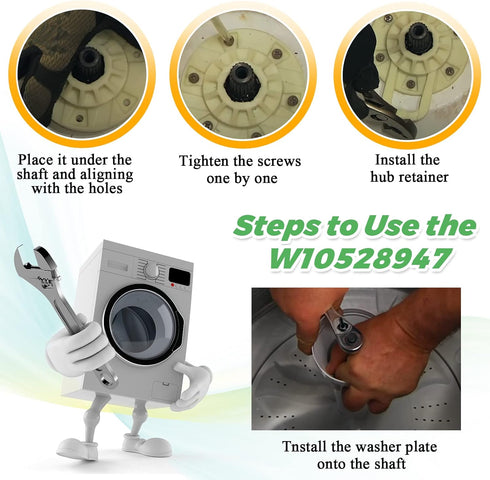 Place it under the shaft and aligning with the holes

Tighten the screws one by one

Install the hub retainer

Steps to Use the W10528947

Tnstall the washer plate onto the shaft