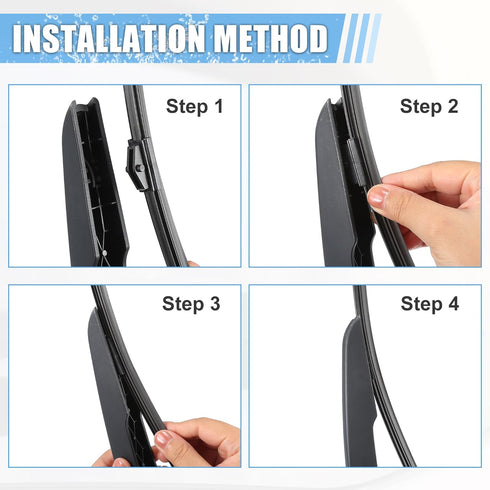 INSTALLATION METHOD

Step 1

Step 2

Step 3

Step 4