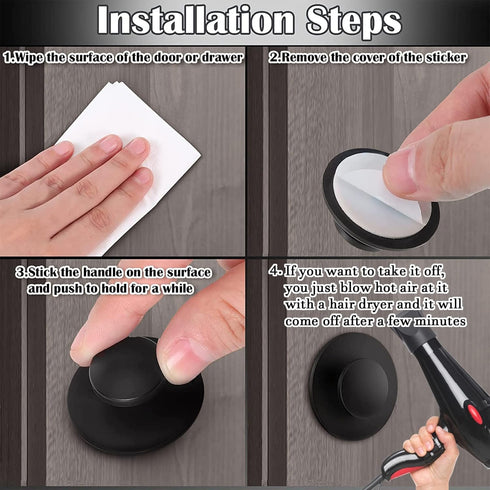 Installation Steps

1.Wipe the surface of the door or drawer

2.Remove the cover of the sticker

3.Stick the handle on the surface and push to hold for a while

4. If you want to take it off, you just blow hot air at it with a hair dryer and it will come off after a few minutes