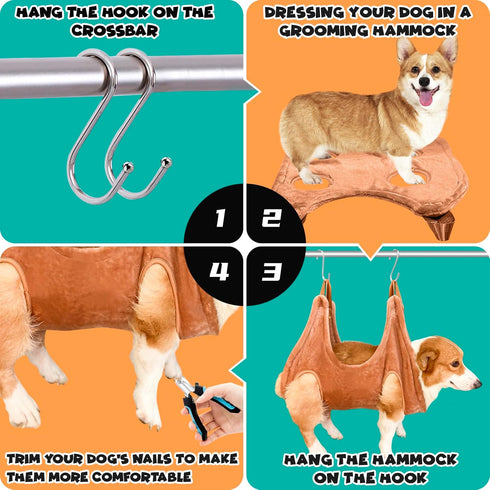 HANG THE HOOK ON THE CROSSBAR

DRESSING YOUR DOG IN A GROOMING HAMMOCK

1

2

4

3

TRIM YOUR DOG'S NAILS TO MAKE THEM MORE COMFORTABLE

HANG THE HAMMOCK ON THE HOOK