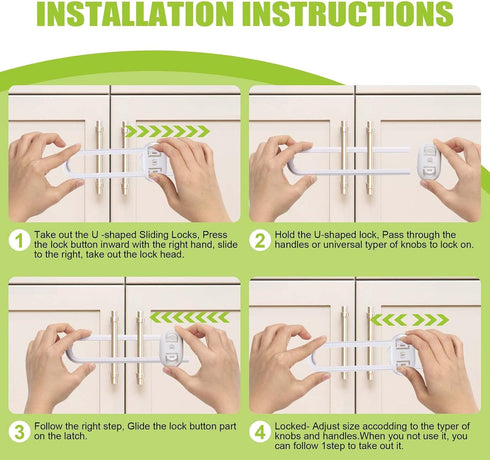 INSTALLATION INSTRUCTIONS

1 Take out the U -shaped Sliding Locks, Press the lock button inward with the right hand, slide to the right, take out the lock head.

2 Hold the U-shaped lock, Pass through the handles or universal typer of knobs to lock on.

3 Follow the right step, Glide the lock button part on the latch.

4 Locked- Adjust size accodding to the typer of knobs and handles.When you not use it, you can follow 1step to take out it.