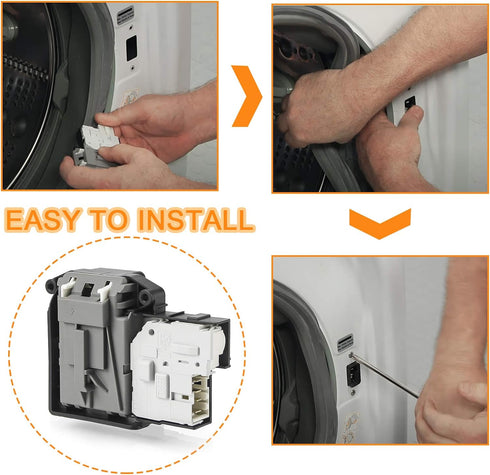 EASY TO INSTALL