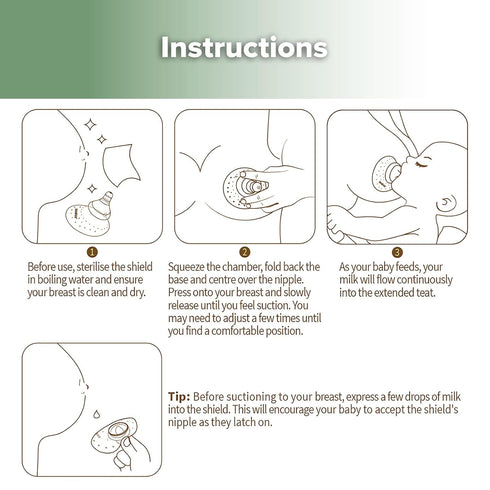 Instructions

1
Before use, sterilise the shield in boiling water and ensure your breast is clean and dry.

2
Squeeze the chamber, fold back the base and centre over the nipple. Press onto your breast and slowly release until you feel suction. You may need to adjust a few times until you find a comfortable position.

3
As your baby feeds, your milk will flow continuously into the extended teat.

Tip: Before suctioning to your breast, express a few drops of milk into the shield. This will encourage your baby to accept the shield's nipple as they latch on.