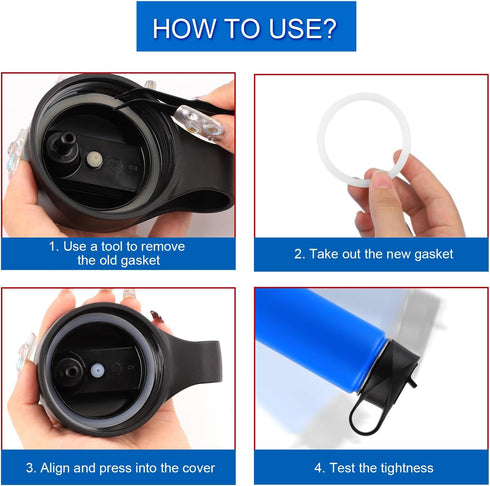 HOW TO USE?

1. Use a tool to remove the old gasket

2. Take out the new gasket

3. Align and press into the cover

4. Test the tightness