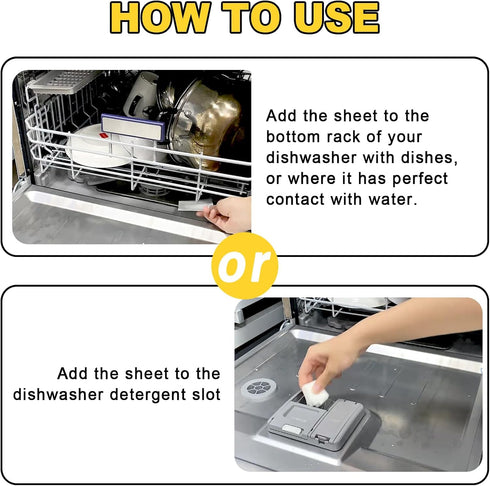 HOW TO USE

Add the sheet to the bottom rack of your dishwasher with dishes, or where it has perfect contact with water.

or

Add the sheet to the dishwasher detergent slot