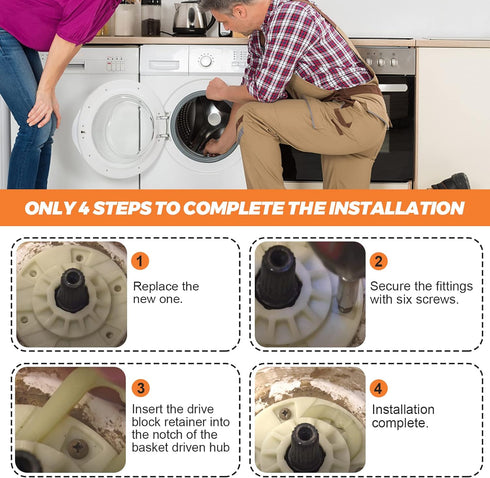 ONLY 4 STEPS TO COMPLETE THE INSTALLATION

1
Replace the new one.

2
Secure the fittings with six screws.

3
Insert the drive block retainer into the notch of the basket driven hub

4
Installation complete.