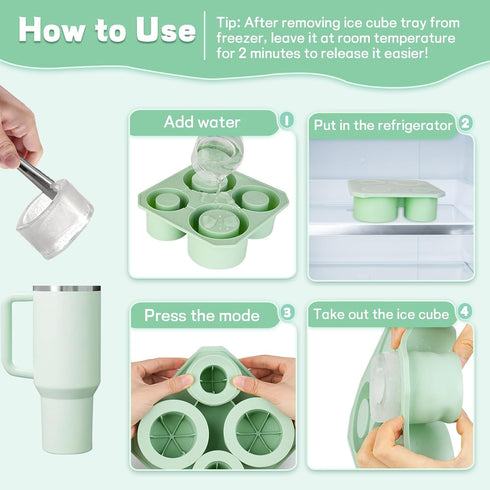 How to Use

Tip: After removing ice cube tray from freezer, leave it at room temperature for 2 minutes to release it easier!

Add water 1

Put in the refrigerator 2

Press the mode 3

Take out the ice cube 4