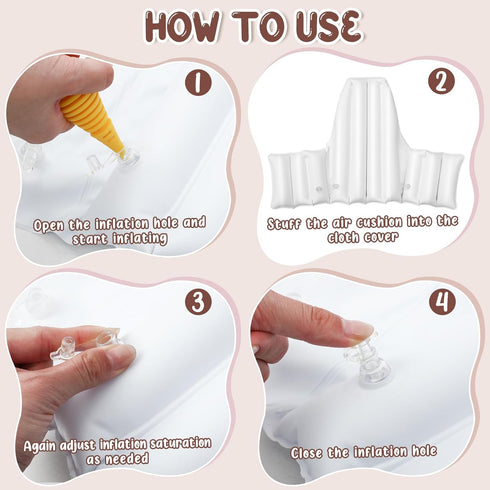 HOW TO USE

1

Open the inflation hole and start inflating

2

Stuff the air cushion into the cloth cover

3

Again adjust inflation saturation as needed

4

Close the inflation hole