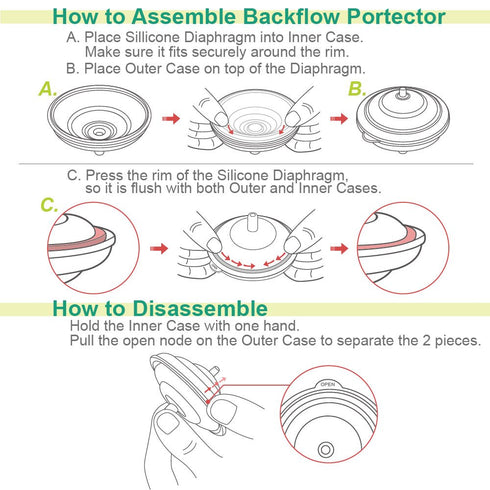 How to Assemble Backflow Portector

A. Place Sillicone Diaphragm into Inner Case. Make sure it fits securely around the rim.

B. Place Outer Case on top of the Diaphragm.

A.

B.

C. Press the rim of the Silicone Diaphragm, so it is flush with both Outer and Inner Cases.

C.

How to Disassemble

Hold the Inner Case with one hand.
Pull the open node on the Outer Case to separate the 2 pieces.

OPEN