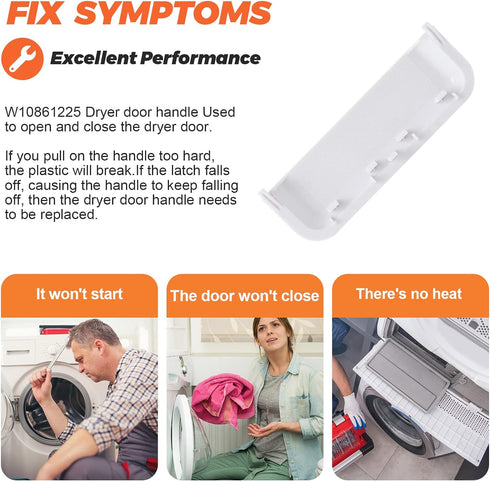 FIX SYMPTOMS

Excellent Performance

W10861225 Dryer door handle Used to open and close the dryer door.

If you pull on the handle too hard, the plastic will break.If the latch falls off, causing the handle to keep falling off, then the dryer door handle needs to be replaced.

It won't start

The door won't close

There's no heat