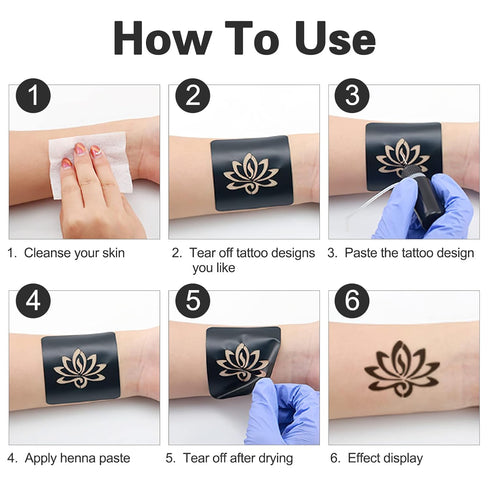 How To Use

1

2

3

1. Cleanse your skin

2. Tear off tattoo designs you like

3. Paste the tattoo design

4

5

6

4. Apply henna paste

5. Tear off after drying

6. Effect display